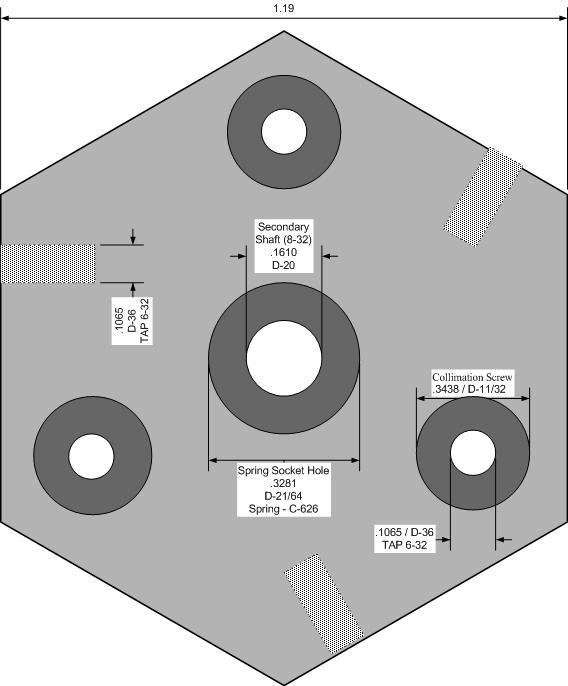 1.19

Secondary Shaft (8-32)
.1610
D-20

.1065
D-36
TAP 6-32

Collimation Screw
.3438 / D-11/32

Spring Socket Hole
.3281
D-21/64
Spring - C-626

.1065 / D-36
TAP 6-32